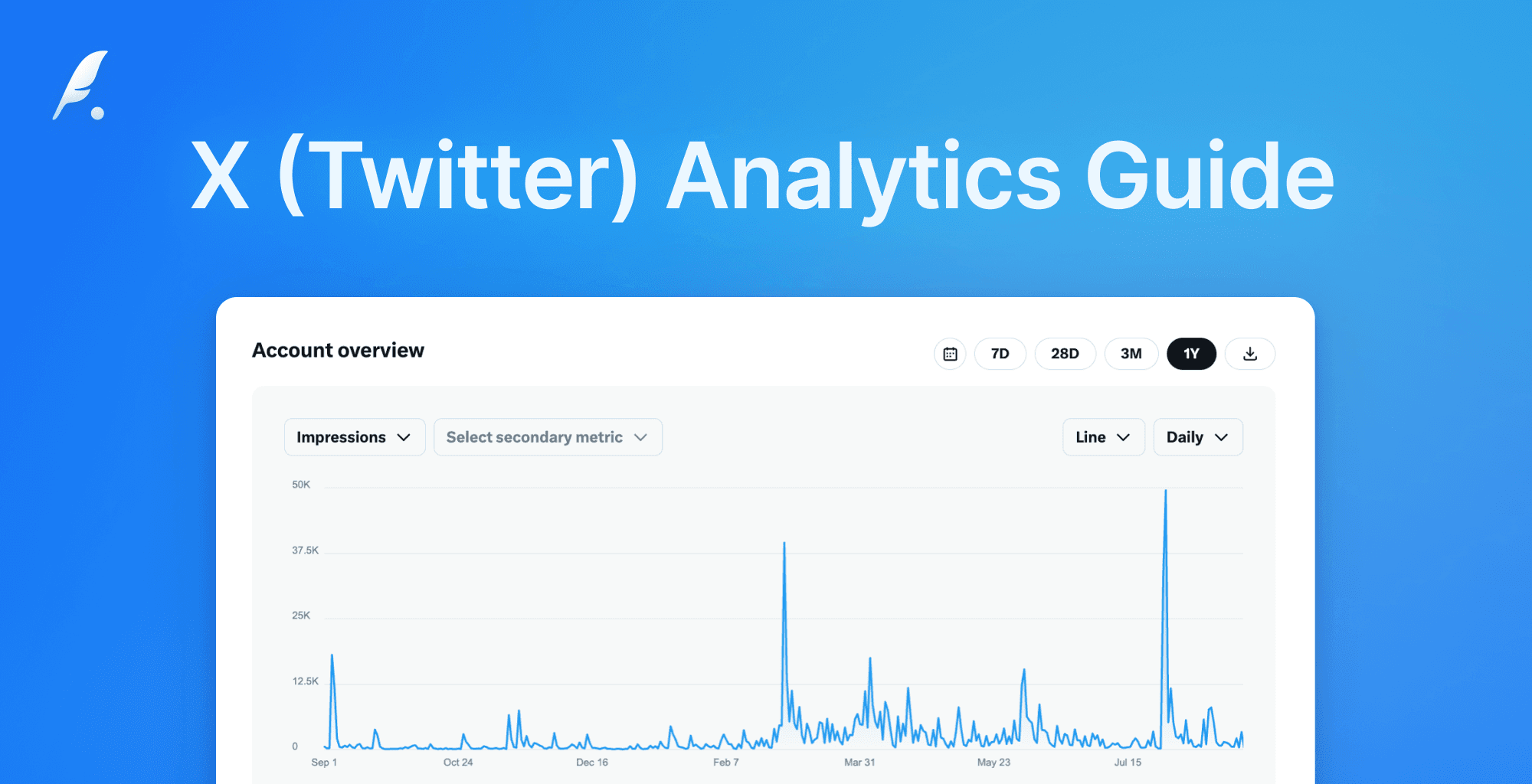 X (Twitter) Analytics Guide

Account overview

7D 28D 3M 1Y

Impressions Select secondary metric Line Daily

50K
37.5K
25K
12.5K
0

Sep 1 Oct 24 Dec 16 Feb 7 Mar 31 May 23 Jul 15